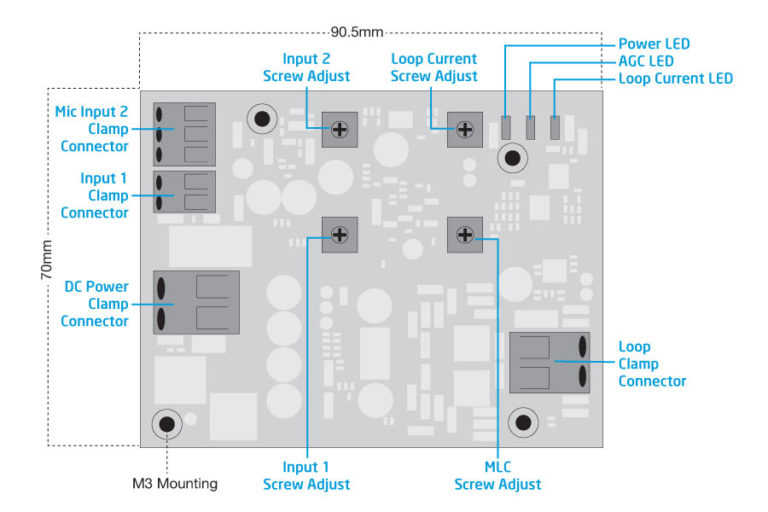 90.5mm

Power LED
AGC LED
Loop Current LED

Input 2
Screw Adjust

Loop Current
Screw Adjust

Mic Input 2
Clamp
Connector

Input 1
Clamp
Connector

70mm

DC Power
Clamp
Connector

Loop
Clamp
Connector

M3 Mounting

Input 1
Screw Adjust

MLC
Screw Adjust